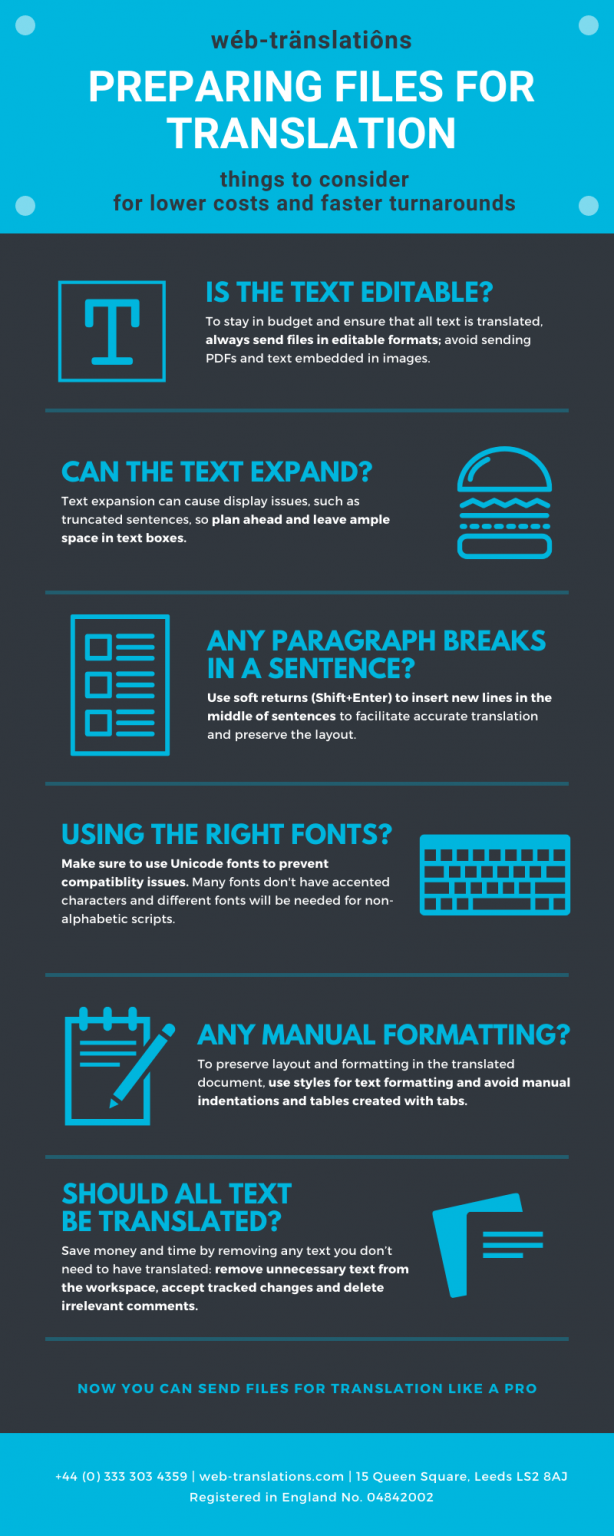 wéb-tränslatiôns

PREPARING FILES FOR TRANSLATION

things to consider
for lower costs and faster turnarounds

IS THE TEXT EDITABLE?

To stay in budget and ensure that all text is translated, always send files in editable formats; avoid sending PDFs and text embedded in images.

CAN THE TEXT EXPAND?

Text expansion can cause display issues, such as truncated sentences, so plan ahead and leave ample space in text boxes.

ANY PARAGRAPH BREAKS IN A SENTENCE?

Use soft returns (Shift+Enter) to insert new lines in the middle of sentences to facilitate accurate translation and preserve the layout.

USING THE RIGHT FONTS?

Make sure to use Unicode fonts to prevent compatiblity issues. Many fonts don't have accented characters and different fonts will be needed for non-alphabetic scripts.

ANY MANUAL FORMATTING?

To preserve layout and formatting in the translated document, use styles for text formatting and avoid manual indentations and tables created with tabs.

SHOULD ALL TEXT BE TRANSLATED?

Save money and time by removing any text you don't need to have translated: remove unnecessary text from the workspace, accept tracked changes and delete irrelevant comments.

NOW YOU CAN SEND FILES FOR TRANSLATION LIKE A PRO

+44 (0) 333 303 4359 | web-translations.com | 15 Queen Square, Leeds LS2 8AJ
Registered in England No. 04842002