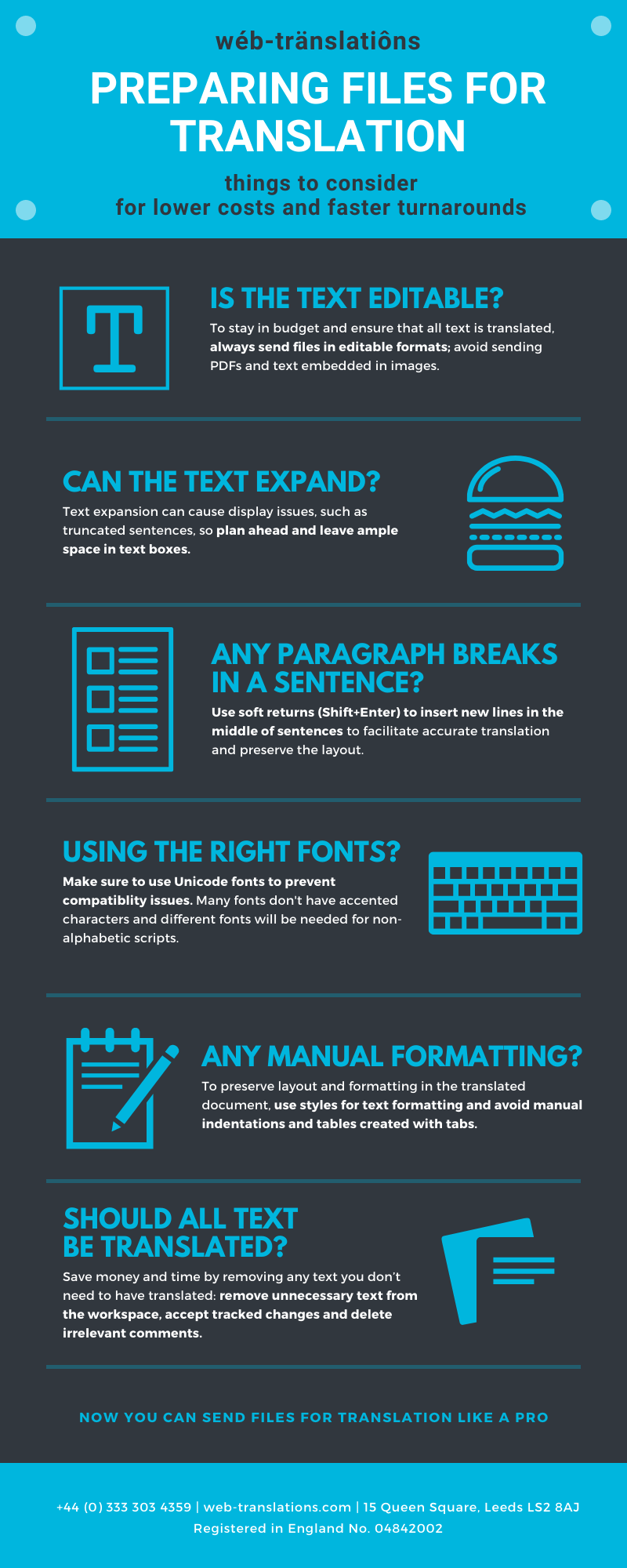 wéb-tränslatiôns

PREPARING FILES FOR TRANSLATION

things to consider
for lower costs and faster turnarounds

IS THE TEXT EDITABLE?

To stay in budget and ensure that all text is translated, always send files in editable formats; avoid sending PDFs and text embedded in images.

CAN THE TEXT EXPAND?

Text expansion can cause display issues, such as truncated sentences, so plan ahead and leave ample space in text boxes.

ANY PARAGRAPH BREAKS IN A SENTENCE?

Use soft returns (Shift+Enter) to insert new lines in the middle of sentences to facilitate accurate translation and preserve the layout.

USING THE RIGHT FONTS?

Make sure to use Unicode fonts to prevent compatiblity issues. Many fonts don't have accented characters and different fonts will be needed for non-alphabetic scripts.

ANY MANUAL FORMATTING?

To preserve layout and formatting in the translated document, use styles for text formatting and avoid manual indentations and tables created with tabs.

SHOULD ALL TEXT BE TRANSLATED?

Save money and time by removing any text you don't need to have translated: remove unnecessary text from the workspace, accept tracked changes and delete irrelevant comments.

NOW YOU CAN SEND FILES FOR TRANSLATION LIKE A PRO

+44 (0) 333 303 4359 | web-translations.com | 15 Queen Square, Leeds LS2 8AJ
Registered in England No. 04842002